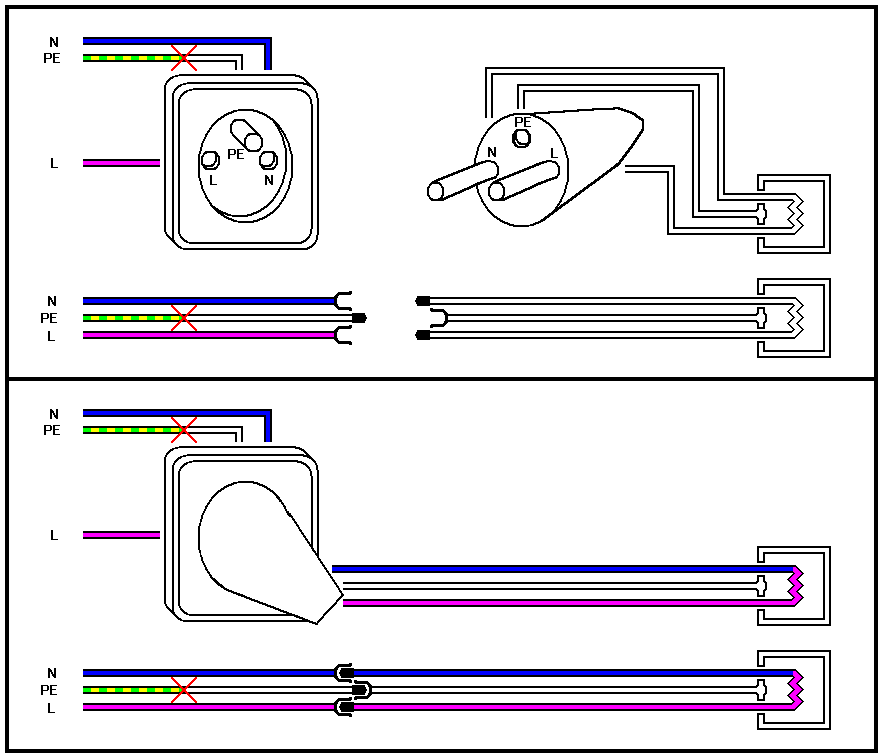 N
PE
L
PE
L
N
PE
N
L
N
PE
L
N
PE
L
N
PE
L