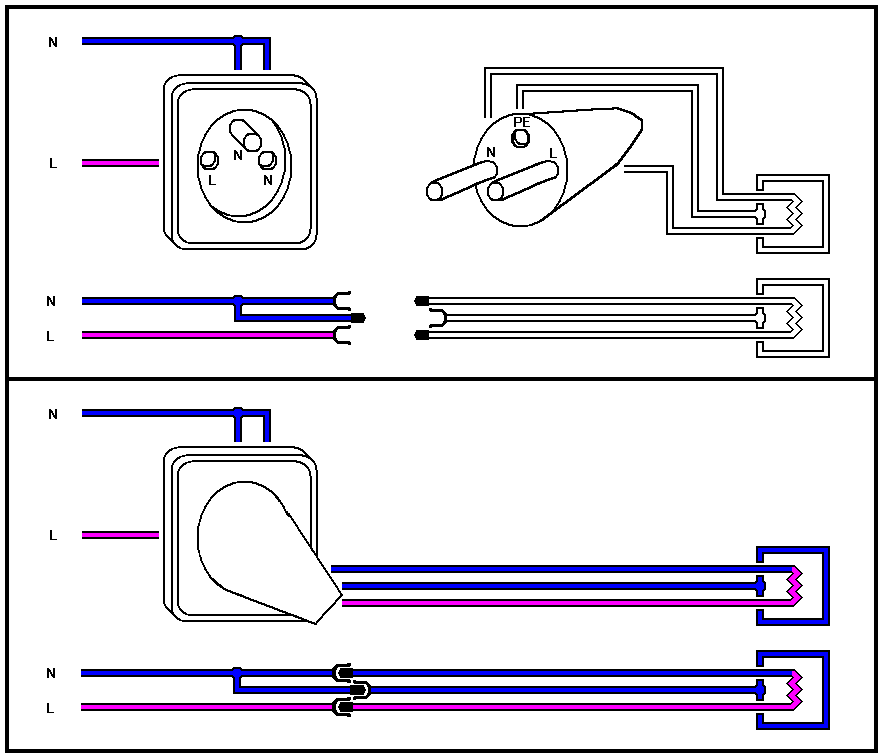 N

L

N
L
N

PE
N
L

N
L

N

L

N
L