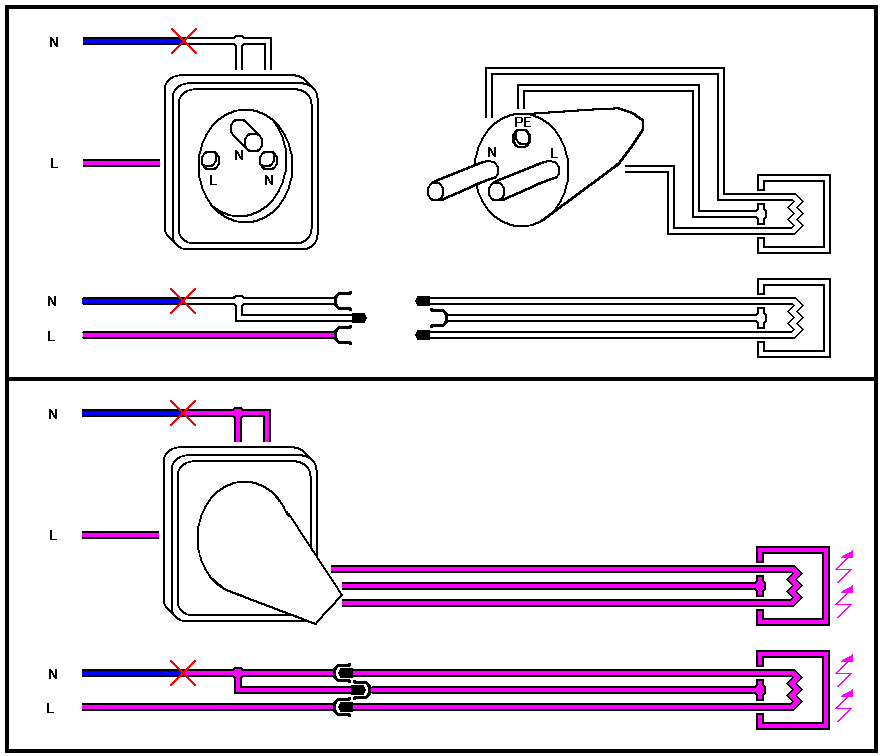 N

L

N

L

N

PE

N

L

N

L

N

L

N

L